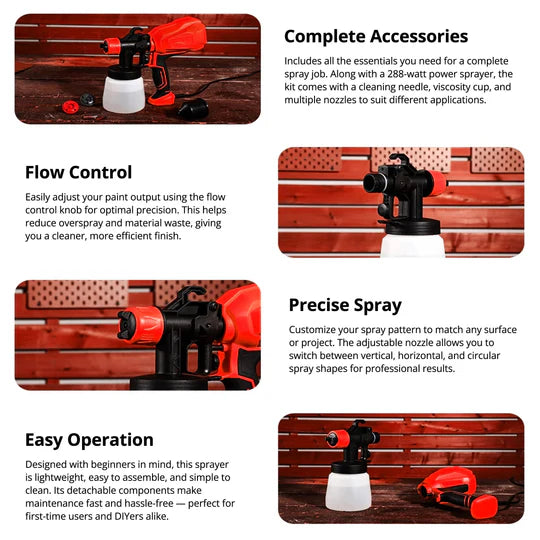 Complete Accessories

Includes all the essentials you need for a complete spray job. Along with a 288-watt power sprayer, the kit comes with a cleaning needle, viscosity cup, and multiple nozzles to suit different applications.

Flow Control

Easily adjust your paint output using the flow control knob for optimal precision. This helps reduce overspray and material waste, giving you a cleaner, more efficient finish.

Precise Spray

Customize your spray pattern to match any surface or project. The adjustable nozzle allows you to switch between vertical, horizontal, and circular spray shapes for professional results.

Easy Operation

Designed with beginners in mind, this sprayer is lightweight, easy to assemble, and simple to clean. Its detachable components make maintenance fast and hassle-free — perfect for first-time users and DIYers alike.