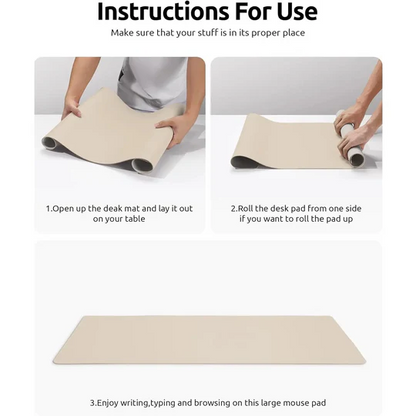 Instructions For Use

Make sure that your stuff is in its proper place

1.Open up the deak mat and lay it out on your table

2.Roll the desk pad from one side if you want to roll the pad up

3.Enjoy writing,typing and browsing on this large mouse pad