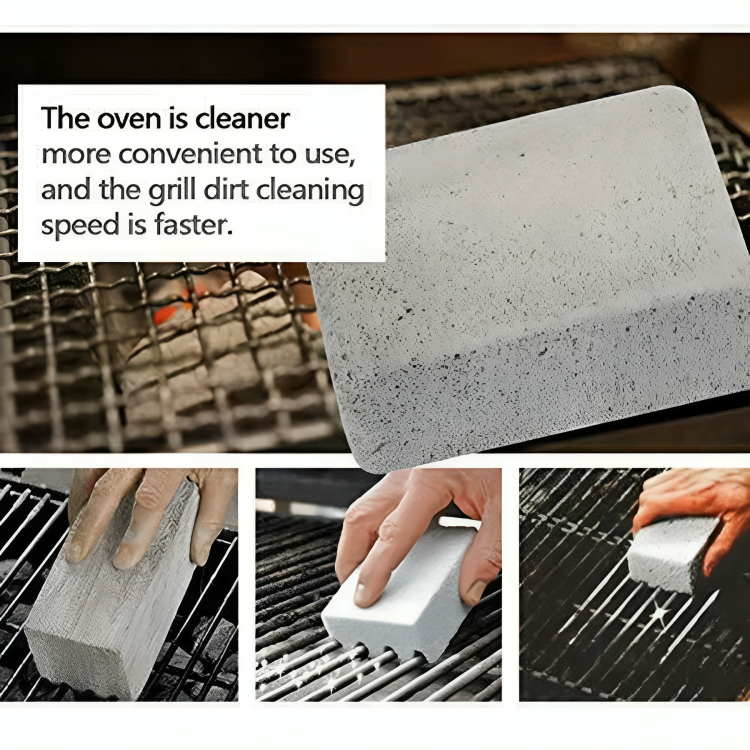 The oven is cleaner more convenient to use, and the grill dirt cleaning speed is faster.